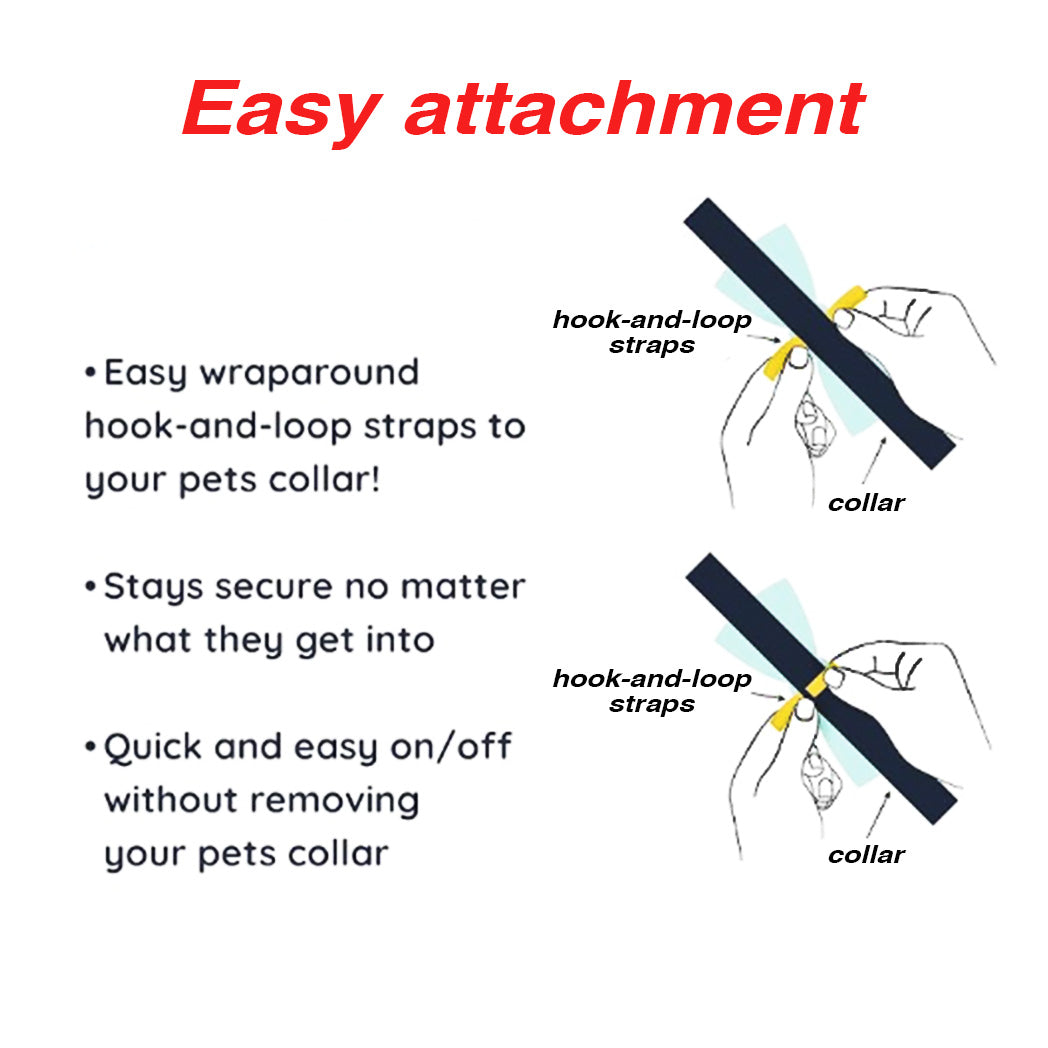 Easy attachment

• Easy wraparound hook-and-loop straps to your pets collar!

• Stays secure no matter what they get into

• Quick and easy on/off without removing your pets collar

hook-and-loop straps

collar

hook-and-loop straps

collar