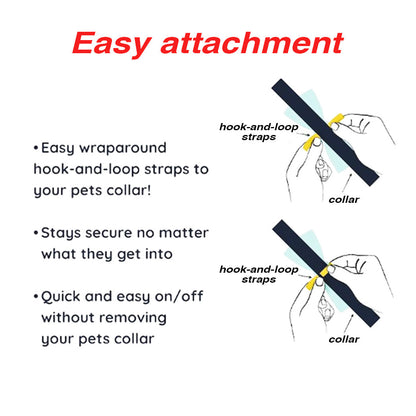 Easy attachment

• Easy wraparound hook-and-loop straps to your pets collar!

• Stays secure no matter what they get into

• Quick and easy on/off without removing your pets collar

hook-and-loop straps

collar

hook-and-loop straps

collar